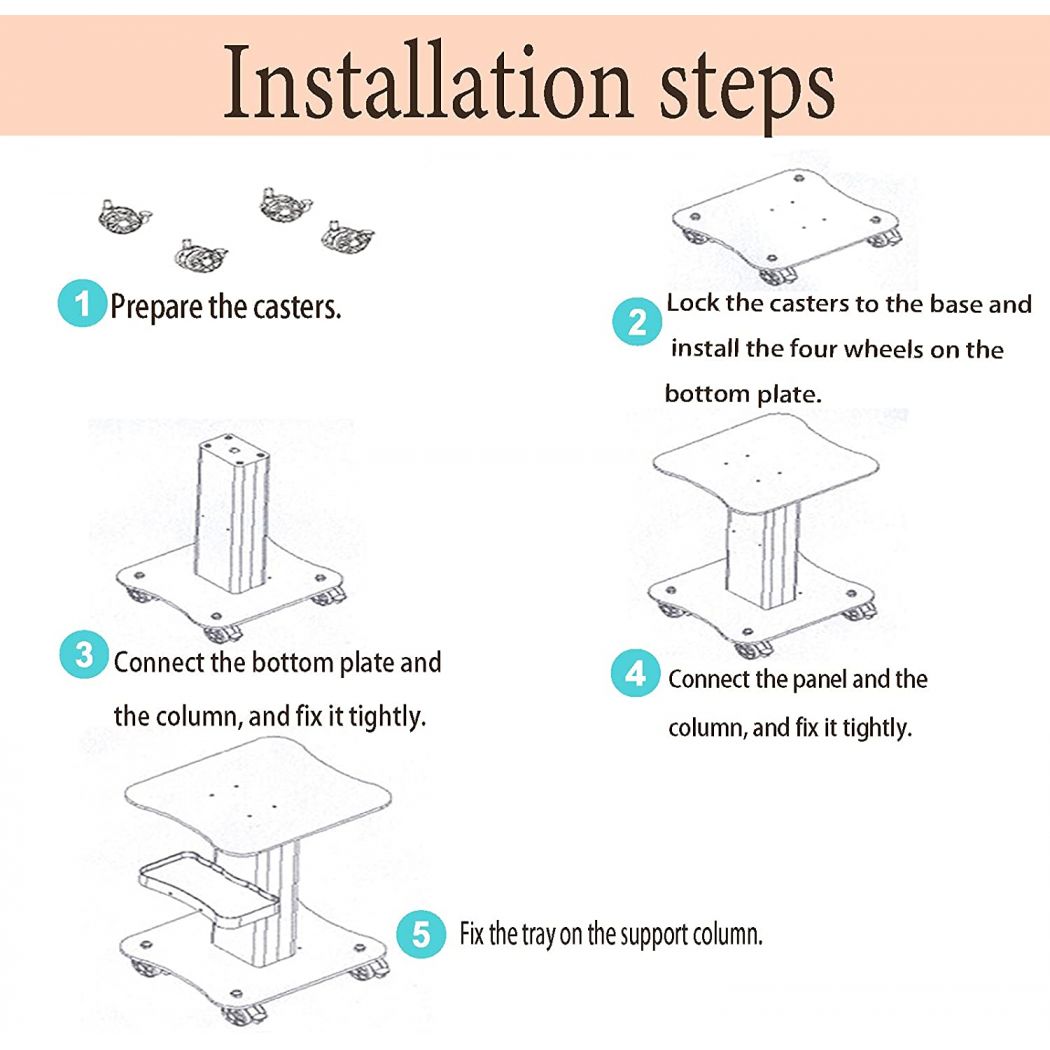 Installation steps

1 Prepare the casters.

2 Lock the casters to the base and install the four wheels on the bottom plate.

3 Connect the bottom plate and the column, and fix it tightly.

4 Connect the panel and the column, and fix it tightly.

5 Fix the tray on the support column.